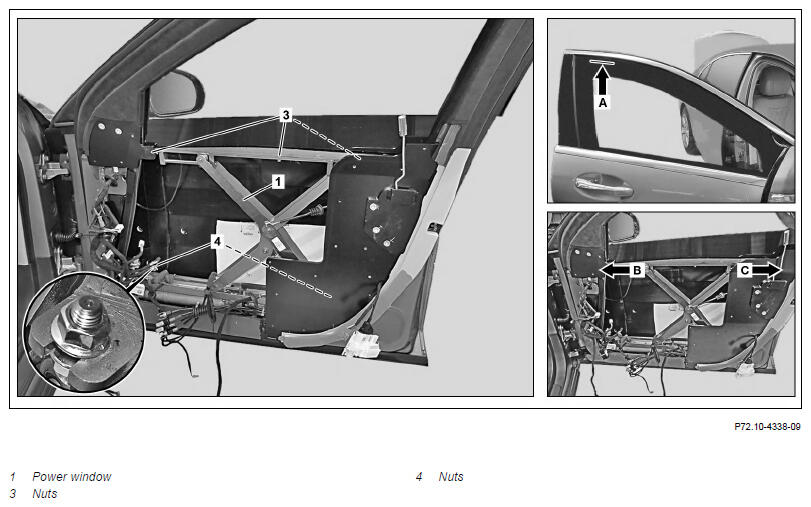 3
1
4
A
B
C

P72.10-4338-09

1 Power window
3 Nuts

4 Nuts