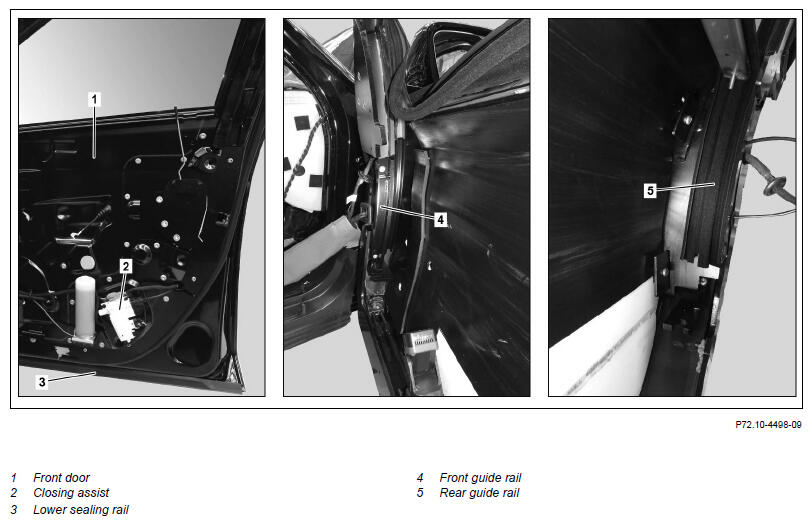 1
2
3
4
5

P72.10-4498-09

1 Front door
2 Closing assist
3 Lower sealing rail

4 Front guide rail
5 Rear guide rail