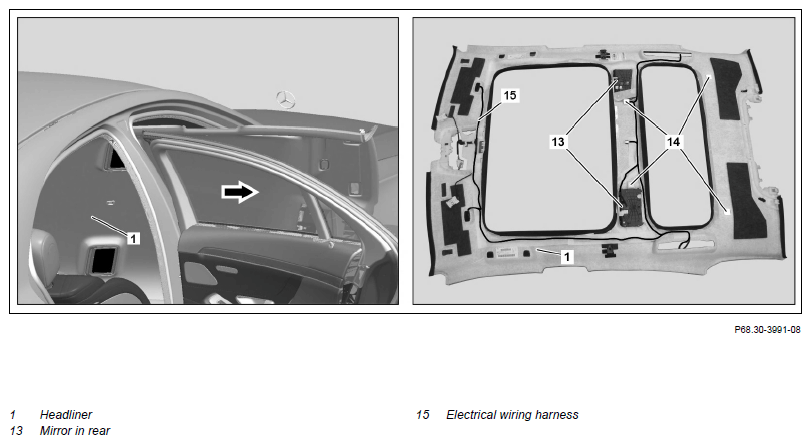 1

15

13

14

1

P68.30-3991-08

1 Headliner
13 Mirror in rear

15 Electrical wiring harness