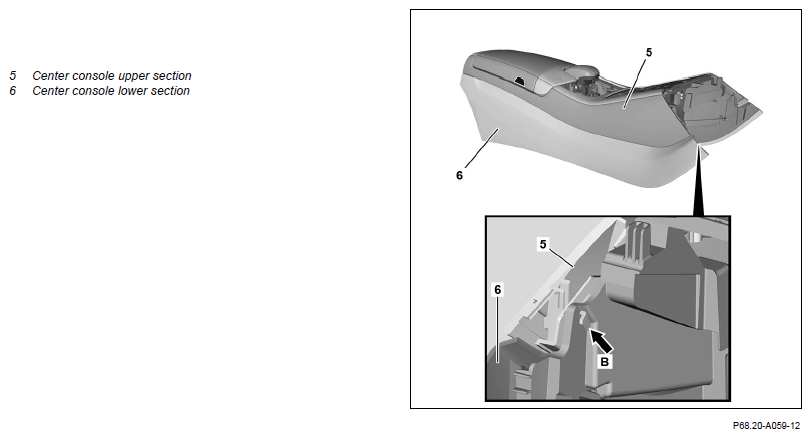 5 Center console upper section
6 Center console lower section

5
6
5
6
B

P68.20-A059-12