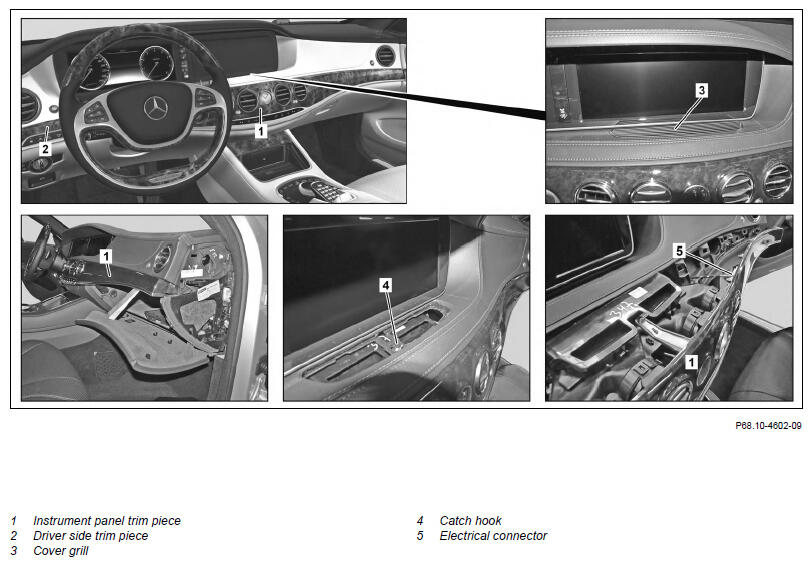 1
2
3
1
4
5
1

P68.10-4602-09

1 Instrument panel trim piece
2 Driver side trim piece
3 Cover grill

4 Catch hook
5 Electrical connector