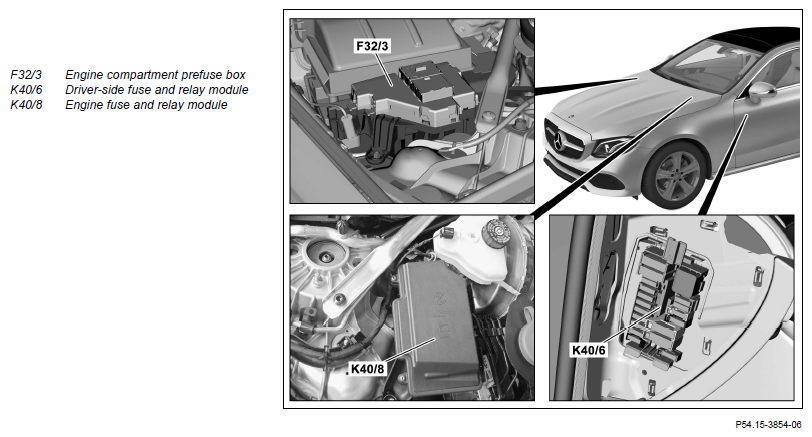 F32/3 Engine compartment prefuse box
K40/6 Driver-side fuse and relay module
K40/8 Engine fuse and relay module

F32/3

K40/8

K40/6

P54.15-3854-06