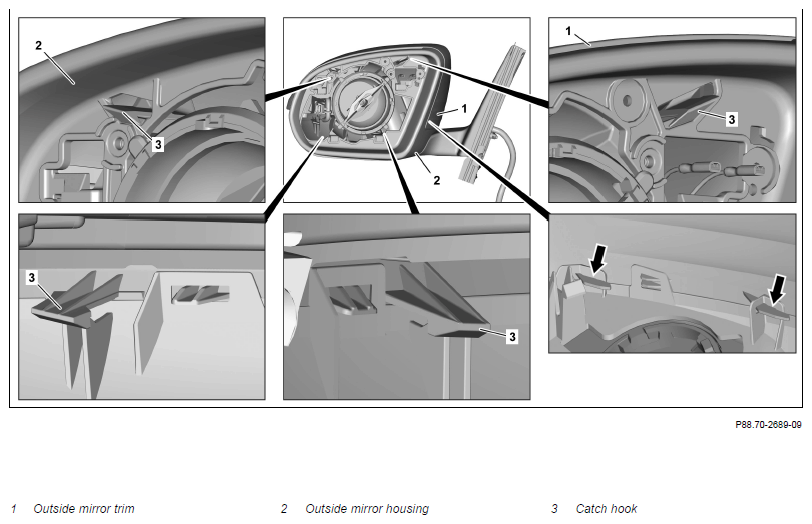 2

3

1

2

1

3

3

3

P88.70-2689-09

1 Outside mirror trim

2 Outside mirror housing

3 Catch hook