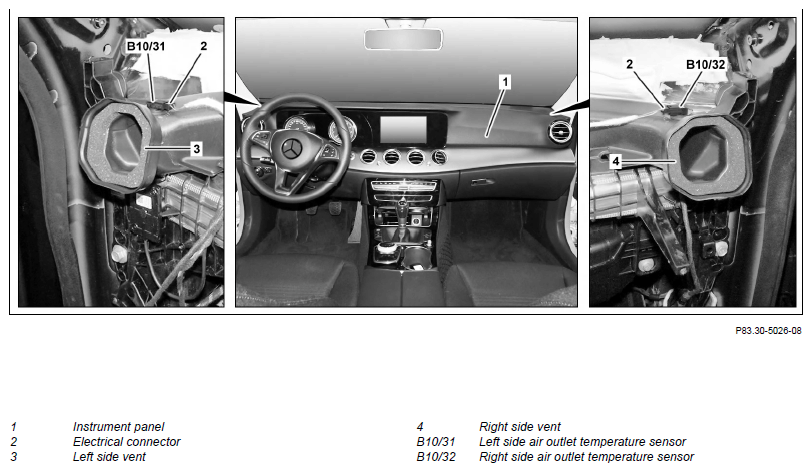 B10/31
2
3
1
2
B10/32
4

P83.30-5026-08

1 Instrument panel
2 Electrical connector
3 Left side vent

4 Right side vent
B10/31 Left side air outlet temperature sensor
B10/32 Right side air outlet temperature sensor