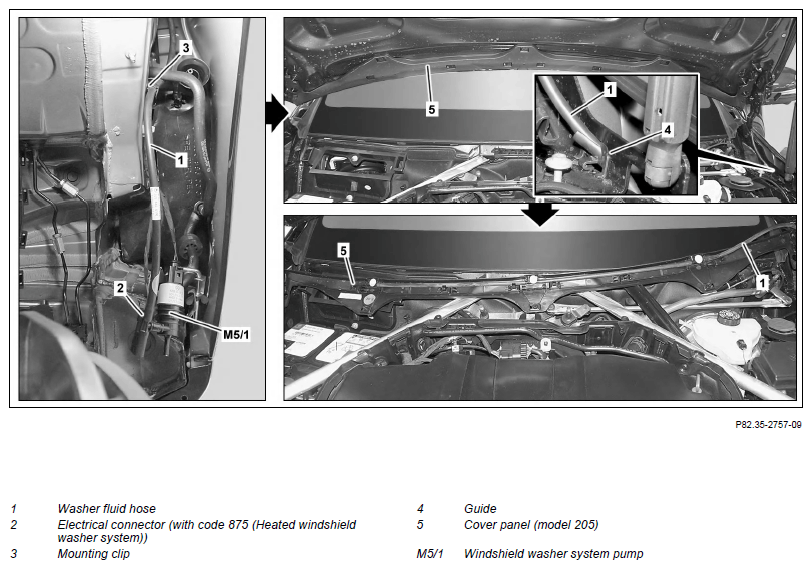 3
1
2
M5/1
5
1
4
5
1

P82.35-2757-09

1 Washer fluid hose
2 Electrical connector (with code 875 (Heated windshield washer system))
3 Mounting clip

4 Guide
5 Cover panel (model 205)
M5/1 Windshield washer system pump