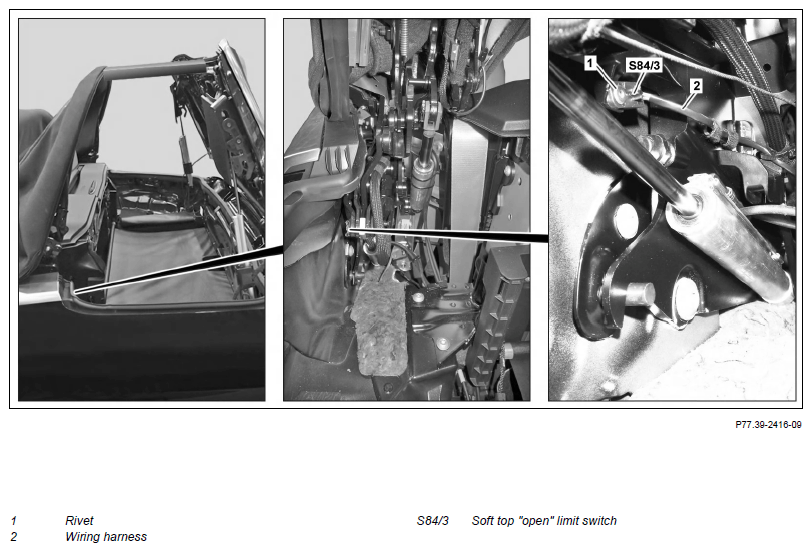 1
S84/3
2

P77.39-2416-09

1 Rivet
2 Wiring harness

S84/3 Soft top "open" limit switch