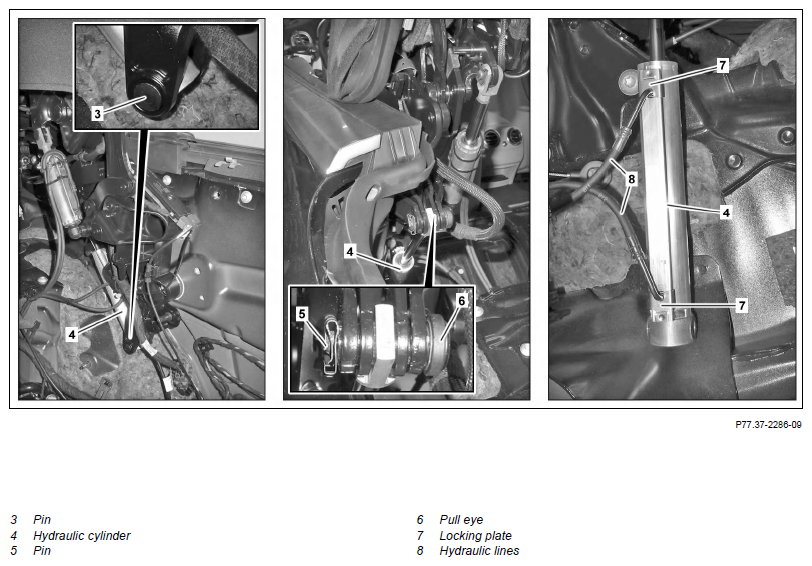 3

4

4

5

6

7

8

4

7

P77.37-2286-09

3 Pin
4 Hydraulic cylinder
5 Pin

6 Pull eye
7 Locking plate
8 Hydraulic lines