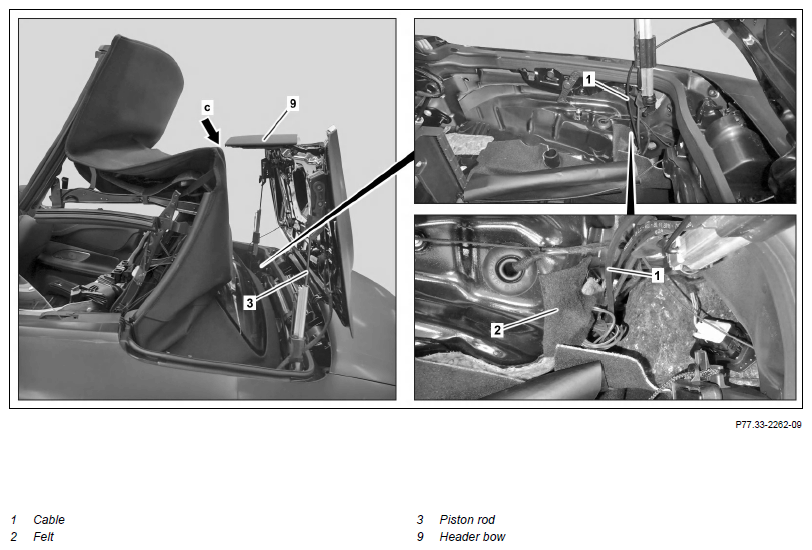 c
9
3
1
1
2

P77.33-2262-09

1 Cable
2 Felt

3 Piston rod
9 Header bow