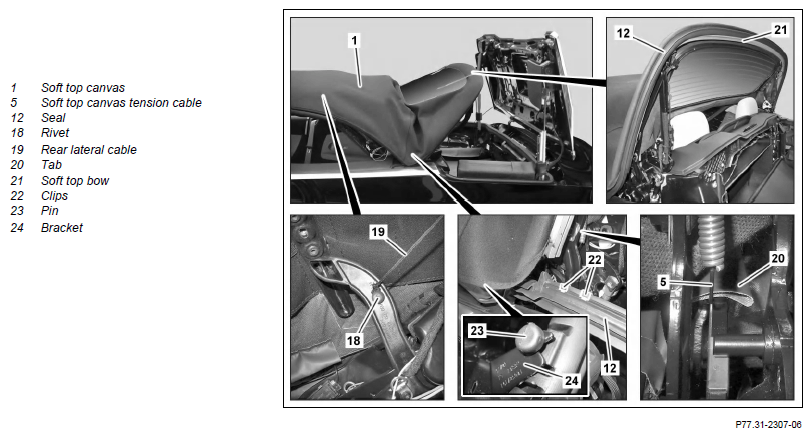 1 Soft top canvas
5 Soft top canvas tension cable
12 Seal
18 Rivet
19 Rear lateral cable
20 Tab
21 Soft top bow
22 Clips
23 Pin
24 Bracket

1

12

21

19

18

22

23

24

12

5

20

P77.31-2307-06