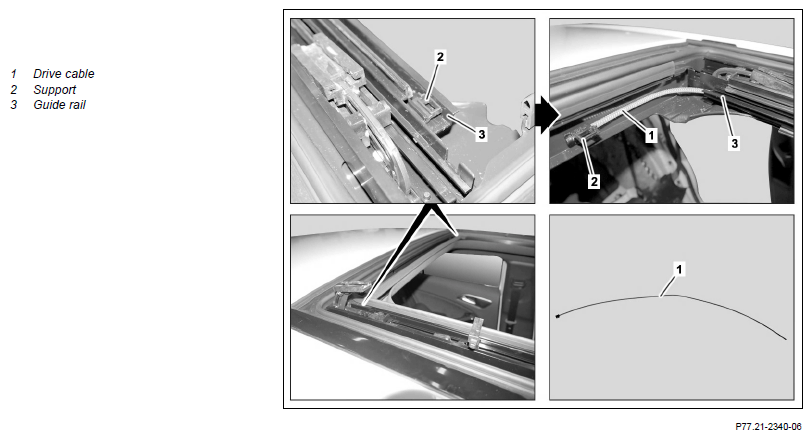 1 Drive cable
2 Support
3 Guide rail

2
3
1
3
2
1

P77.21-2340-06