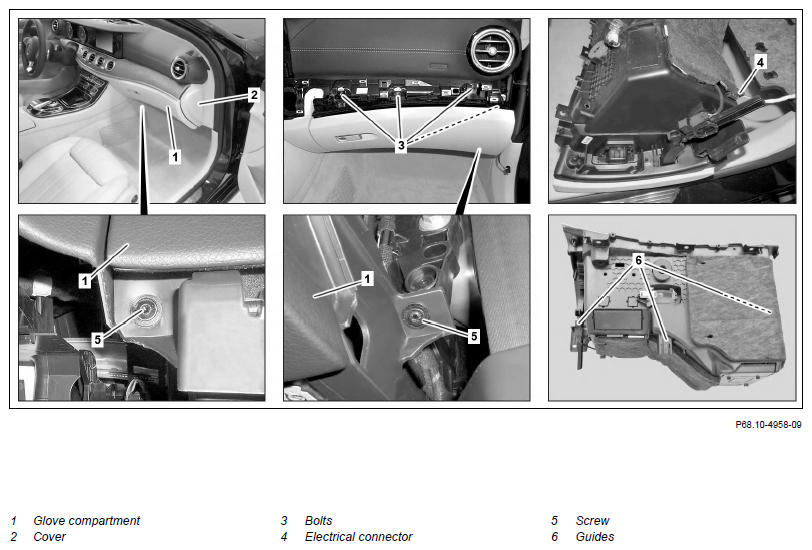 2

1

3

4

1

5

1

5

6

P68.10-4958-09

1 Glove compartment
2 Cover

3 Bolts
4 Electrical connector

5 Screw
6 Guides