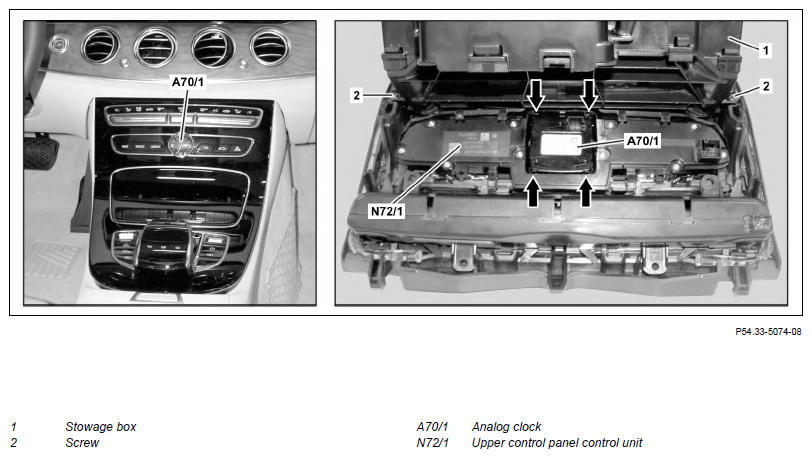 A70/1

1

2

2

A70/1

N72/1

P54.33-5074-08

1 Stowage box
2 Screw

A70/1 Analog clock
N72/1 Upper control panel control unit