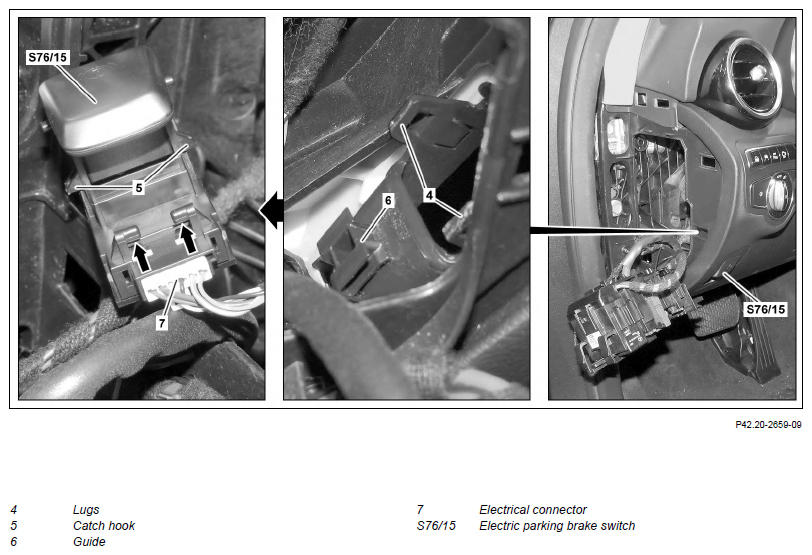 S76/15

5

7

6

4

S76/15

P42.20-2659-09

4 Lugs
5 Catch hook
6 Guide

7 Electrical connector
S76/15 Electric parking brake switch