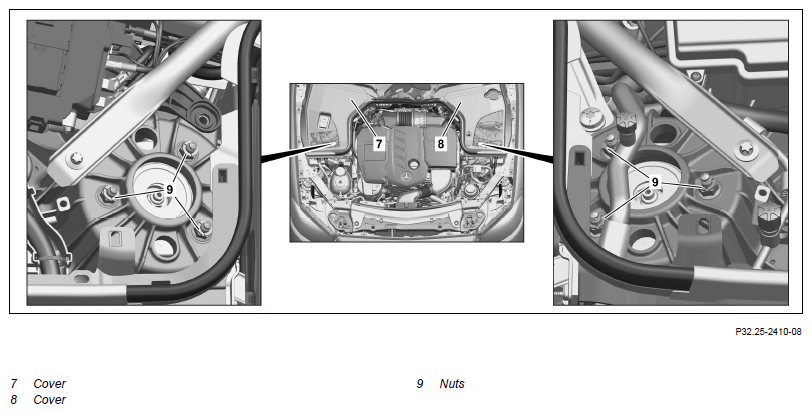 9

7

8

9

P32.25-2410-08

7 Cover
8 Cover

9 Nuts