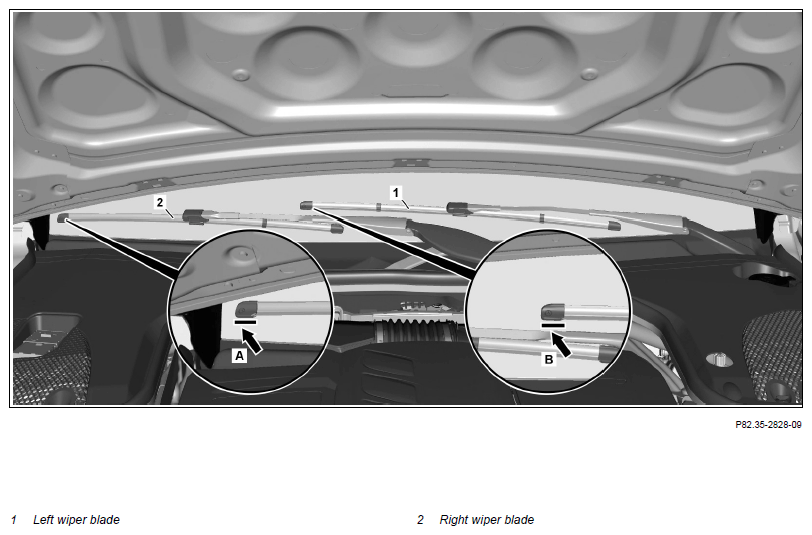 2

1

A

B

P82.35-2828-09

1 Left wiper blade

2 Right wiper blade