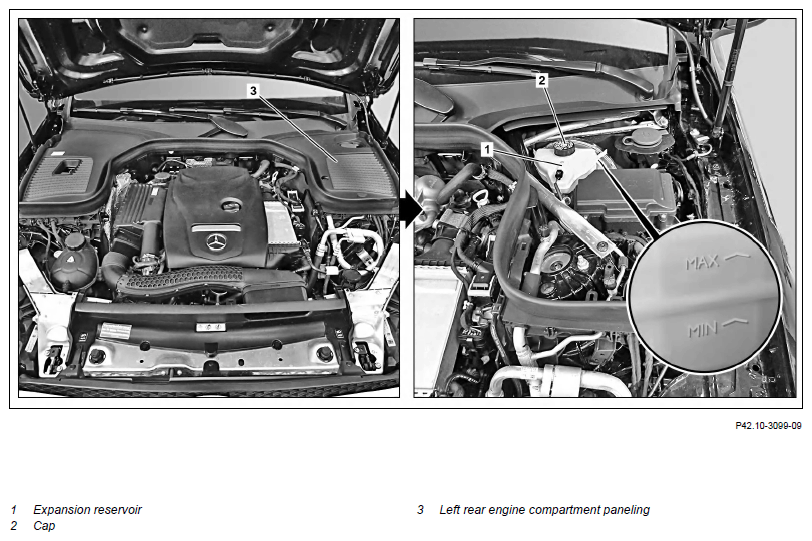 3

2

1

MAX

MIN

P42.10-3099-09

1 Expansion reservoir
2 Cap

3 Left rear engine compartment paneling