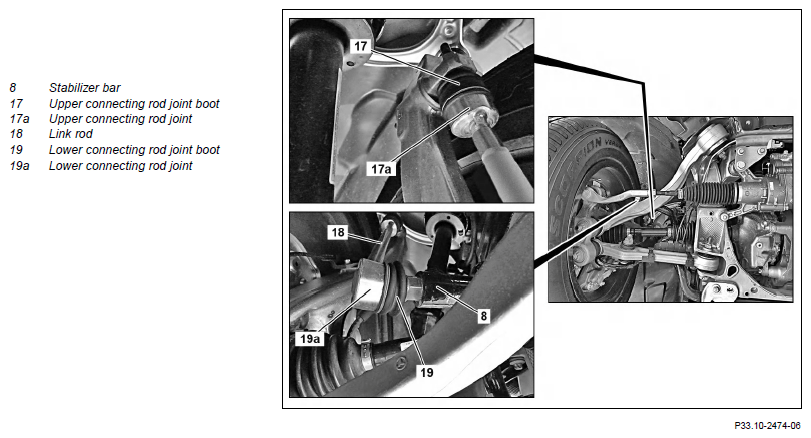 8 Stabilizer bar
17 Upper connecting rod joint boot
17a Upper connecting rod joint
18 Link rod
19 Lower connecting rod joint boot
19a Lower connecting rod joint

17

17a

18

8

19a

19

SCORPION VERDE

P33.10-2474-06