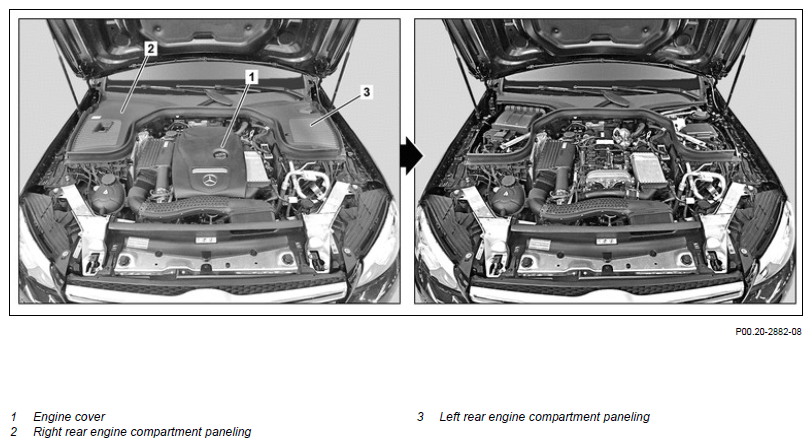 2

1

3

P00.20-2882-08

1 Engine cover
2 Right rear engine compartment paneling

3 Left rear engine compartment paneling