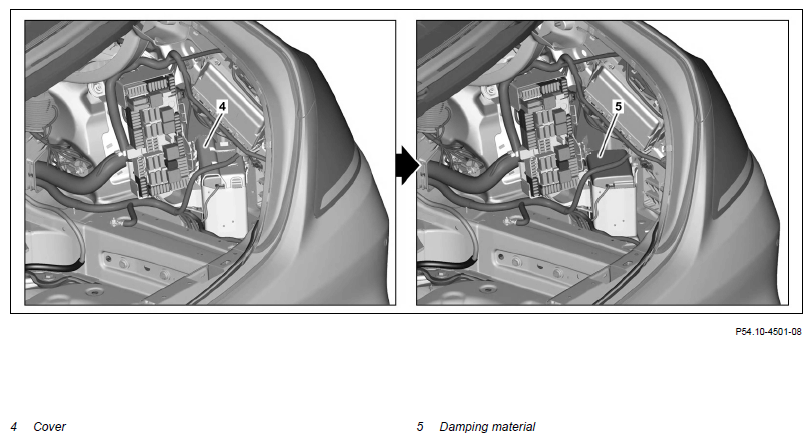 4

5

P54.10-4501-08

4 Cover

5 Damping material