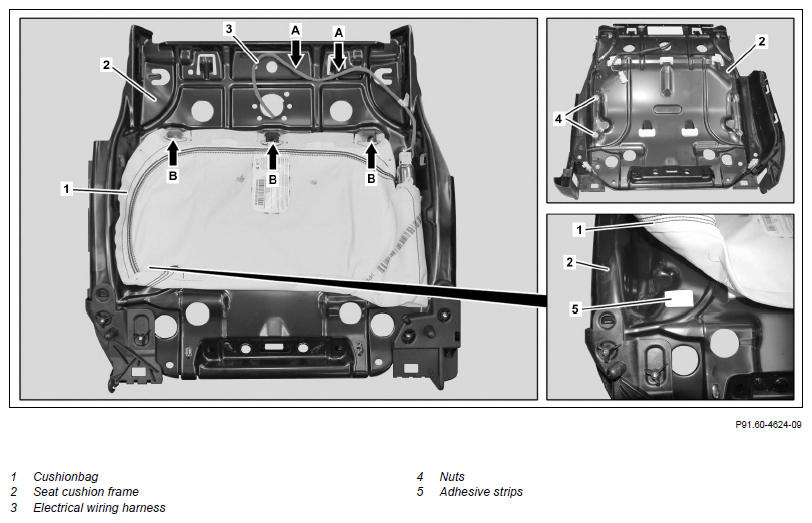 3
A
A
2
B
B
B
1

2
4

1
2
5

P91.60-4624-09

1 Cushionbag
2 Seat cushion frame
3 Electrical wiring harness

4 Nuts
5 Adhesive strips