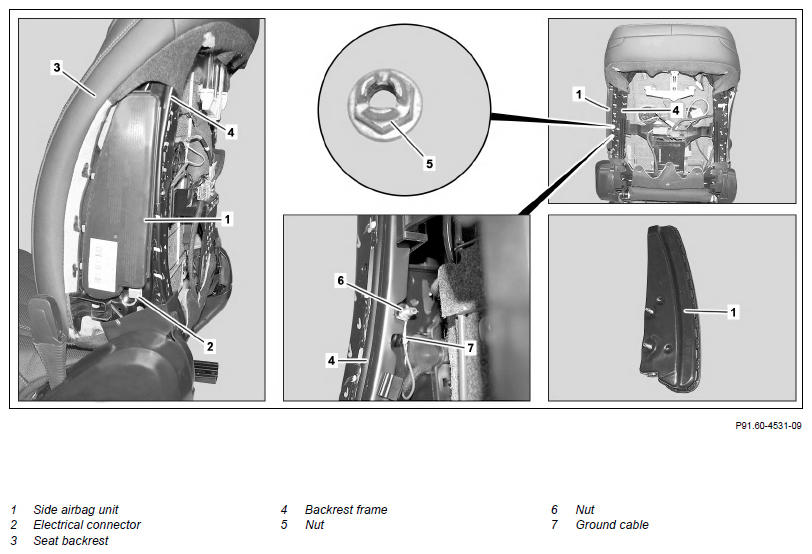 3
4
1
2
5
1
4
6
7
4
1

P91.60-4531-09

1 Side airbag unit
2 Electrical connector
3 Seat backrest

4 Backrest frame
5 Nut

6 Nut
7 Ground cable