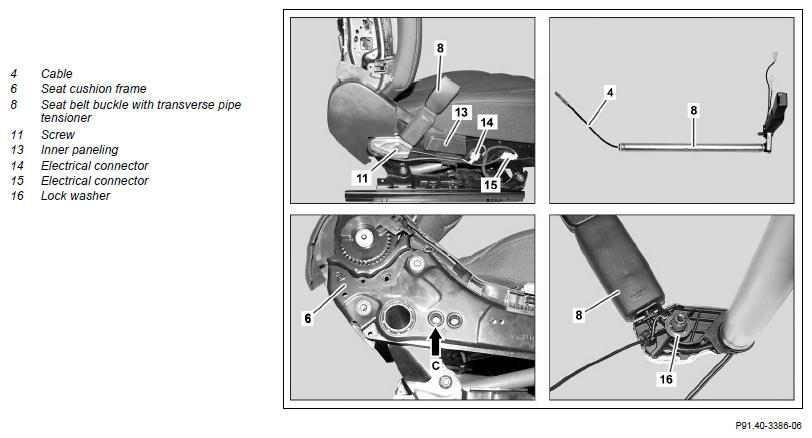 4 Cable
6 Seat cushion frame
8 Seat belt buckle with transverse pipe tensioner
11 Screw
13 Inner paneling
14 Electrical connector
15 Electrical connector
16 Lock washer

8
13
14
11
15
4
8
6
C
8
16

P91.40-3386-06