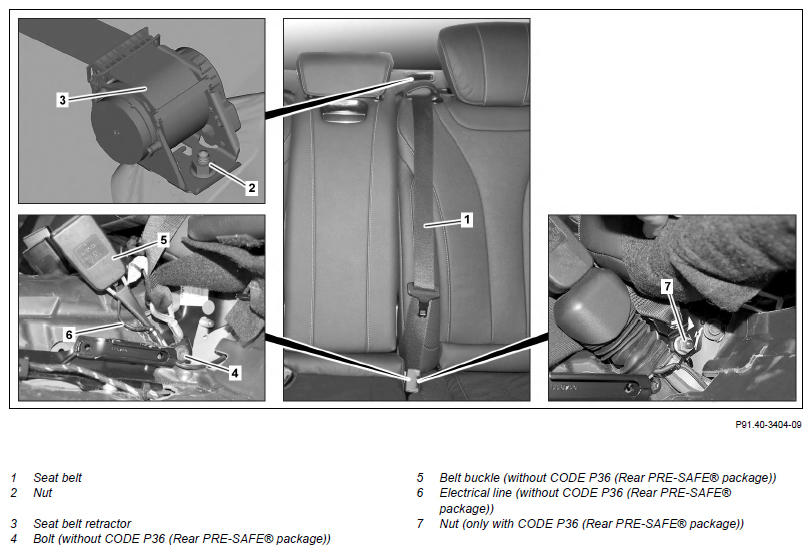 3

2

5

6

4

1

7

P91.40-3404-09

1 Seat belt
2 Nut

3 Seat belt retractor
4 Bolt (without CODE P36 (Rear PRE-SAFE® package))

5 Belt buckle (without CODE P36 (Rear PRE-SAFE® package))
6 Electrical line (without CODE P36 (Rear PRE-SAFE® package))
7 Nut (only with CODE P36 (Rear PRE-SAFE® package))