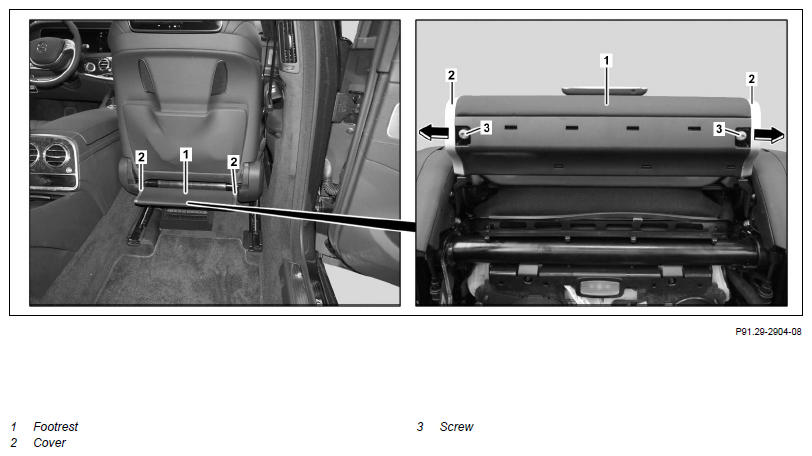 2
1
2

2
1
2
3
3

P91.29-2904-08

1 Footrest
2 Cover

3 Screw