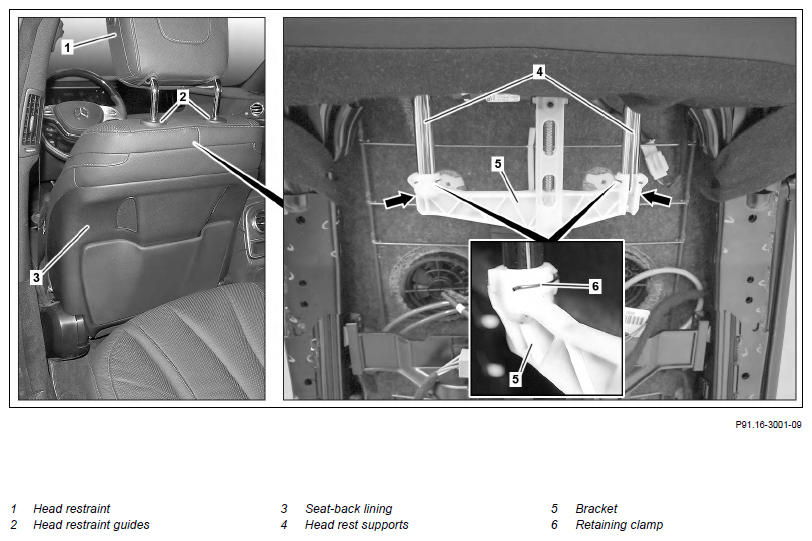 1
2
3
4
5
6
5

P91.16-3001-09

1 Head restraint
2 Head restraint guides

3 Seat-back lining
4 Head rest supports

5 Bracket
6 Retaining clamp