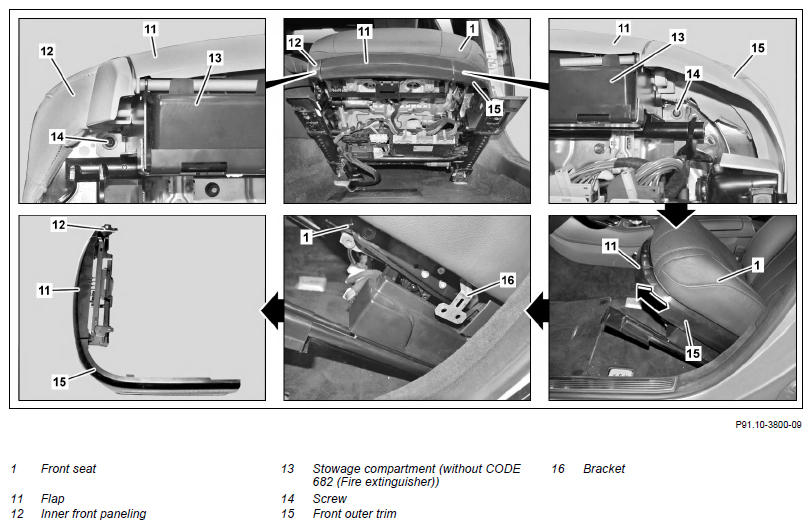 11
12
13
14

12
11
1
15

11
13
15
14

12
11
15

1
16

11
1
15

P91.10-3800-09

1 Front seat

11 Flap
12 Inner front paneling

13 Stowage compartment (without CODE 682 (Fire extinguisher))

14 Screw
15 Front outer trim

16 Bracket