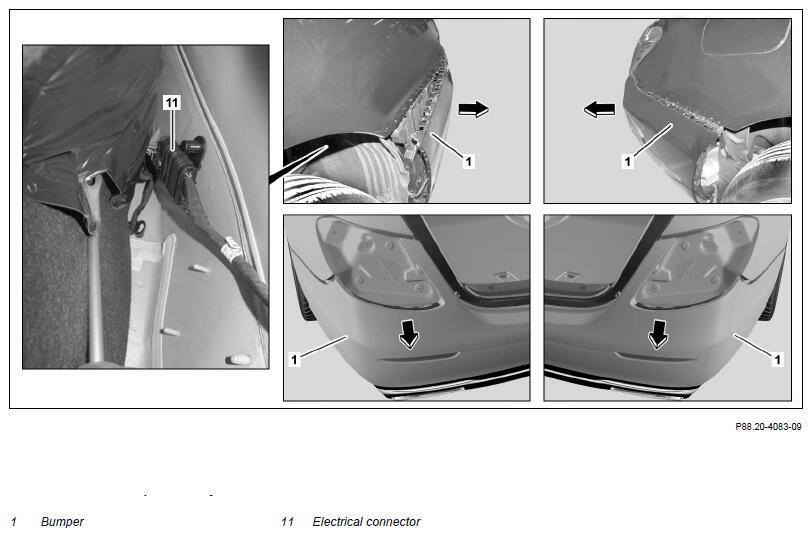 11

1

1

1

1

P88.20-4083-09

1 Bumper

11 Electrical connector