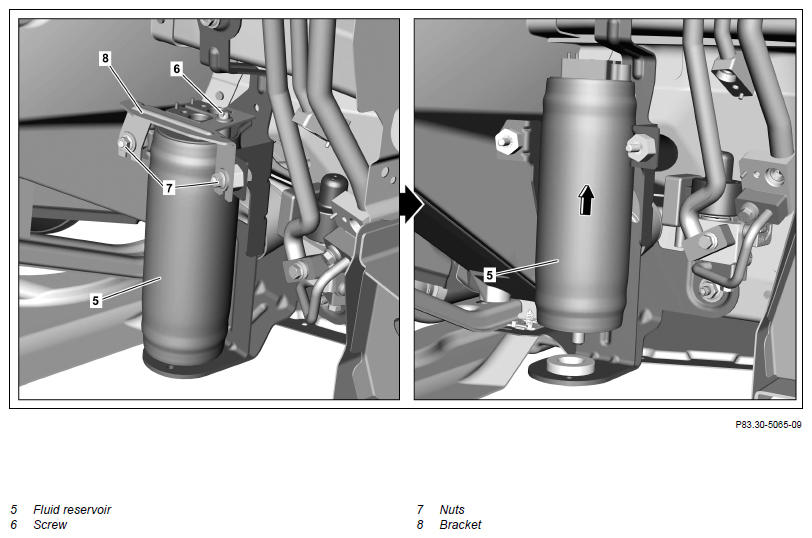 8
6
7
5
5

P83.30-5065-09

5 Fluid reservoir
6 Screw

7 Nuts
8 Bracket