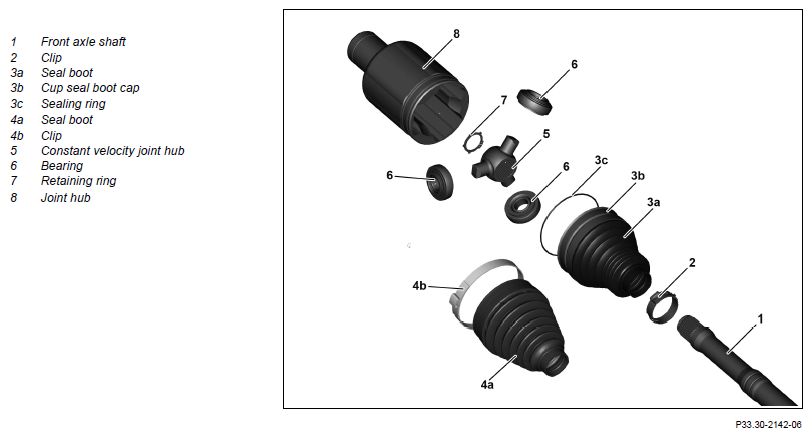 1 Front axle shaft
2 Clip
3a Seal boot
3b Cup seal boot cap
3c Sealing ring
4a Seal boot
4b Clip
5 Constant velocity joint hub
6 Bearing
7 Retaining ring
8 Joint hub

8
6
7
5
6
6
3c
3b
3a
2
1
4b
4a

P33.30-2142-06