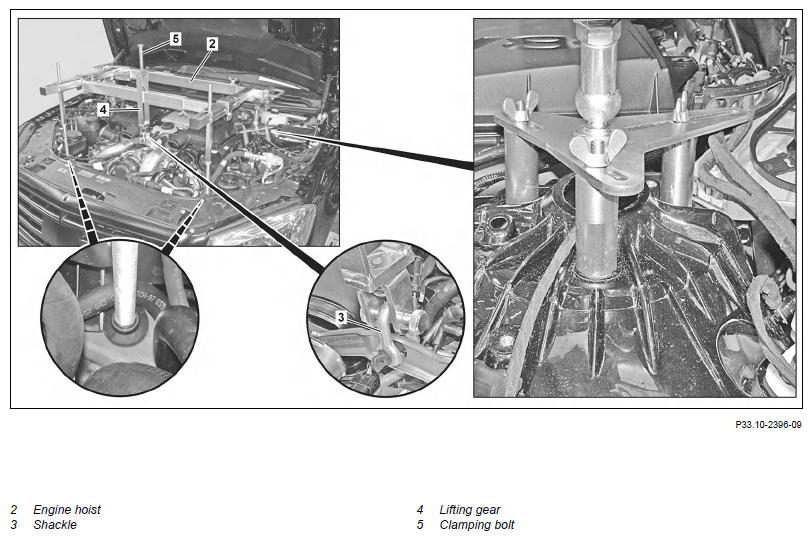 5
2
4
3

P33.10-2396-09

2 Engine hoist
3 Shackle

4 Lifting gear
5 Clamping bolt