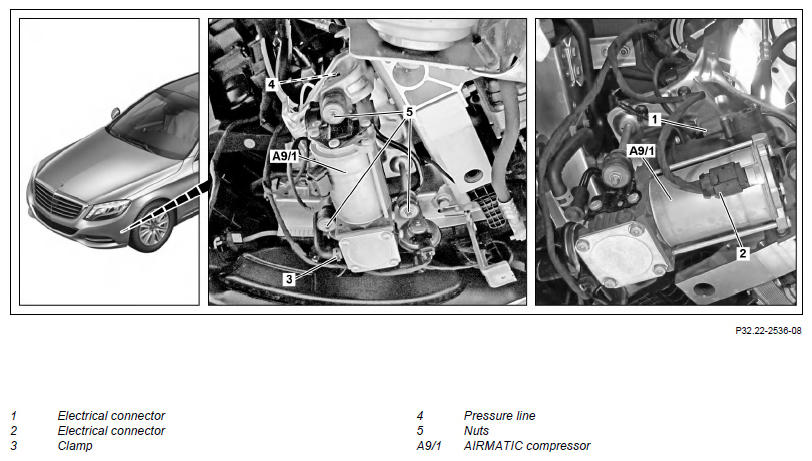 4
5
A9/1
3
1
A9/1
2

P32.22-2536-08

1 Electrical connector
2 Electrical connector
3 Clamp

4 Pressure line
5 Nuts
A9/1 AIRMATIC compressor