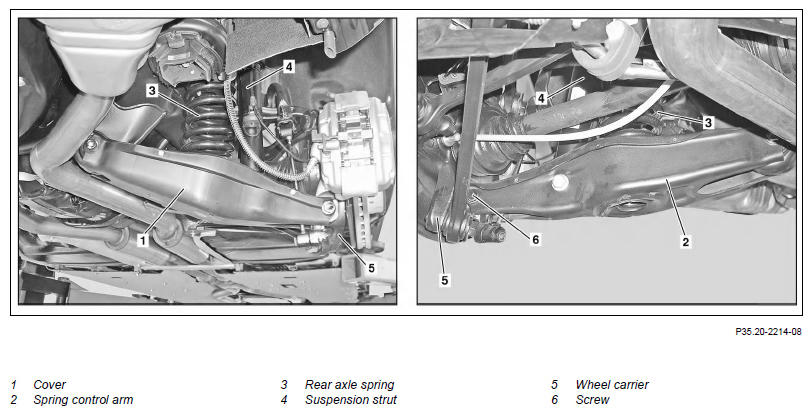 4
3
1
5

4
3
6
2
5

P35.20-2214-08

1 Cover
2 Spring control arm

3 Rear axle spring
4 Suspension strut

5 Wheel carrier
6 Screw