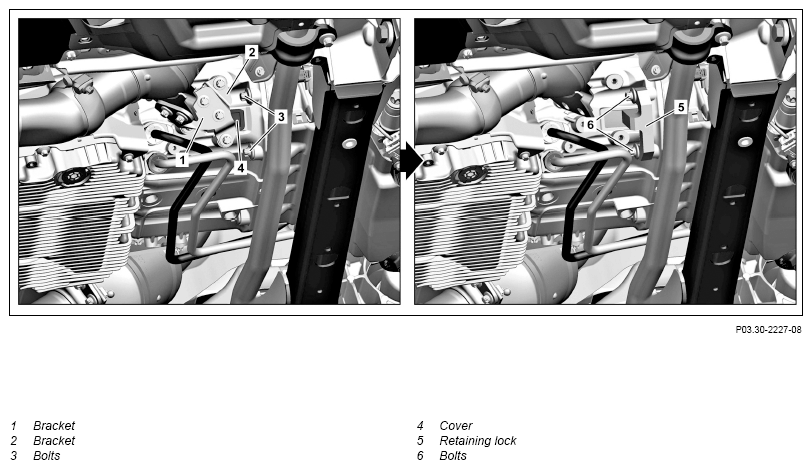 2
3
1
4
6
5

P03.30-2227-08

1 Bracket
2 Bracket
3 Bolts

4 Cover
5 Retaining lock
6 Bolts