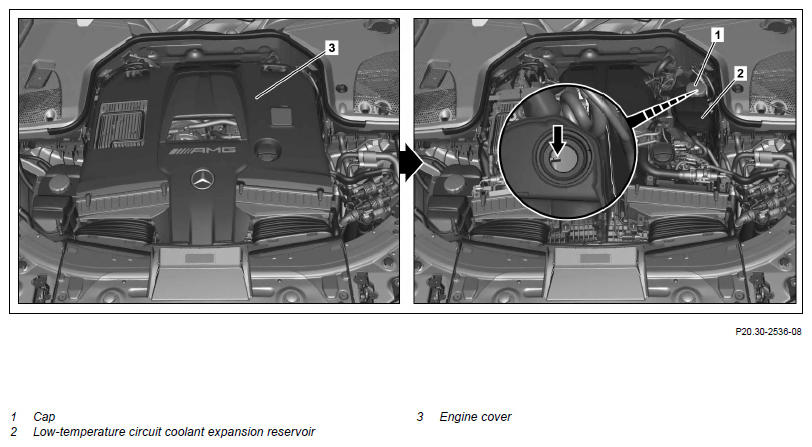 3

AMG

1
2

P20.30-2536-08

1 Cap
2 Low-temperature circuit coolant expansion reservoir

3 Engine cover