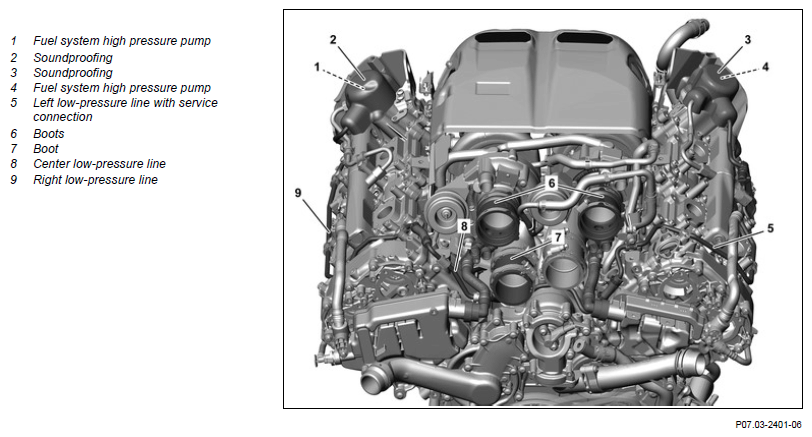 1 Fuel system high pressure pump
2 Soundproofing
3 Soundproofing
4 Fuel system high pressure pump
5 Left low-pressure line with service connection
6 Boots
7 Boot
8 Center low-pressure line
9 Right low-pressure line

2
1
3
4
6
9
8
7
5

P07.03-2401-06