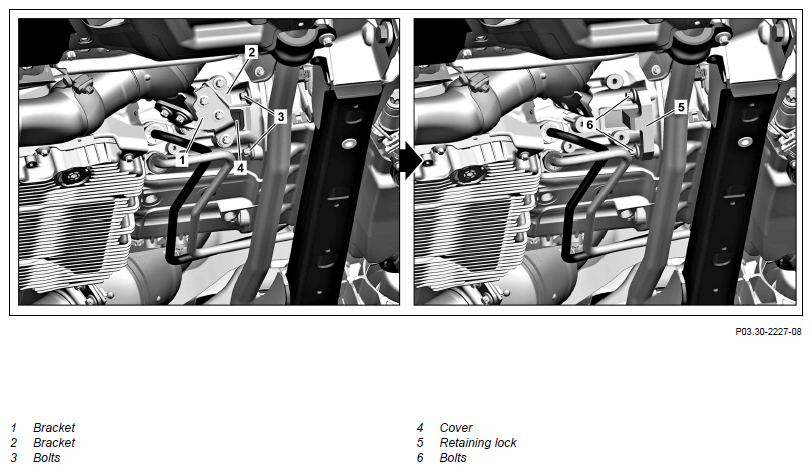 2
3
1
4
6
5

P03.30-2227-08

1 Bracket
2 Bracket
3 Bolts

4 Cover
5 Retaining lock
6 Bolts