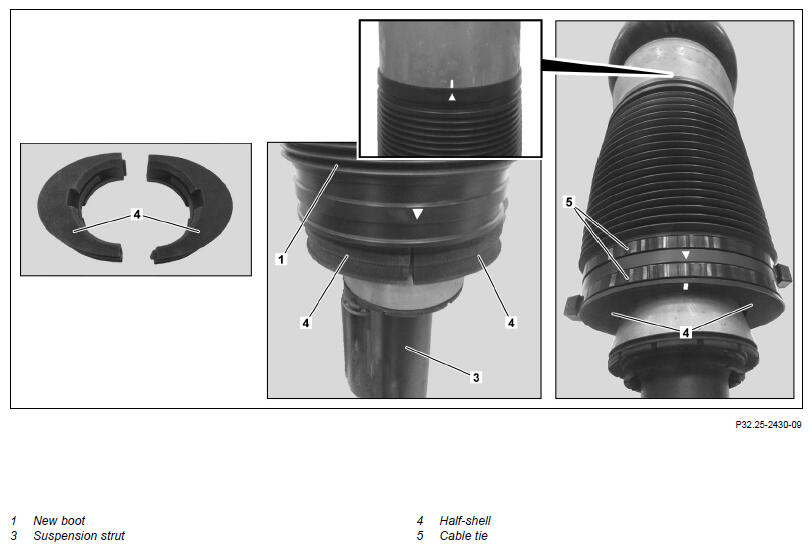 4

1

4

4

3

5

4

P32.25-2430-09

1 New boot
3 Suspension strut

4 Half-shell
5 Cable tie