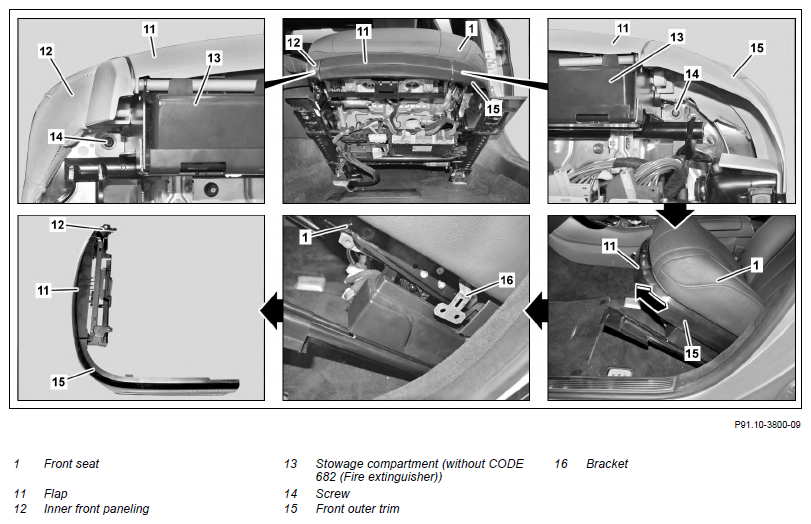 11
12
13
14

12
11
1
15

11
13
15
14

12
11
15

1
16

11
1
15

P91.10-3800-09

1 Front seat

11 Flap

12 Inner front paneling

13 Stowage compartment (without CODE 682 (Fire extinguisher))

14 Screw

15 Front outer trim

16 Bracket