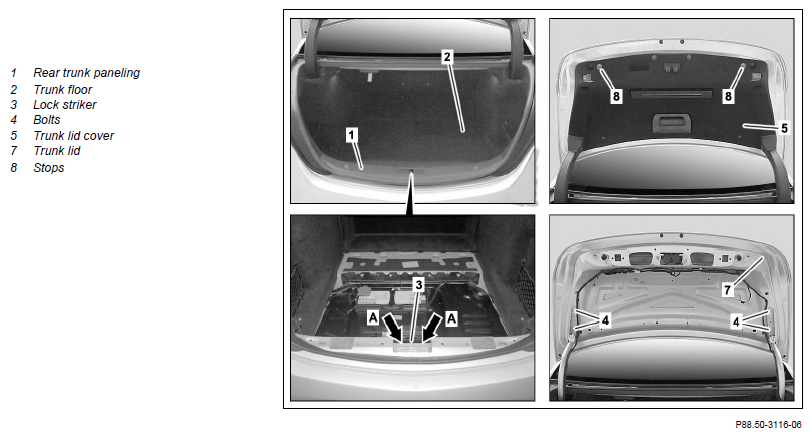 1 Rear trunk paneling
2 Trunk floor
3 Lock striker
4 Bolts
5 Trunk lid cover
7 Trunk lid
8 Stops

2
1
8
8
5
3
A
A
7
4
4

P88.50-3116-06