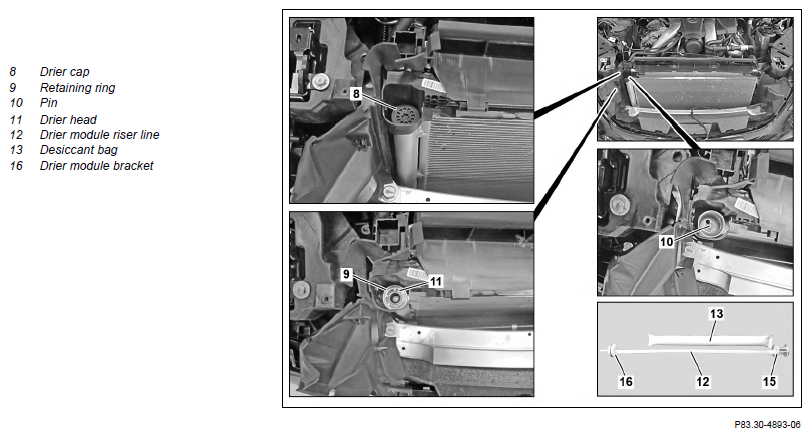 8 Drier cap
9 Retaining ring
10 Pin
11 Drier head
12 Drier module riser line
13 Desiccant bag
16 Drier module bracket

8

9

11

10

13

16

12

15

P83.30-4893-06