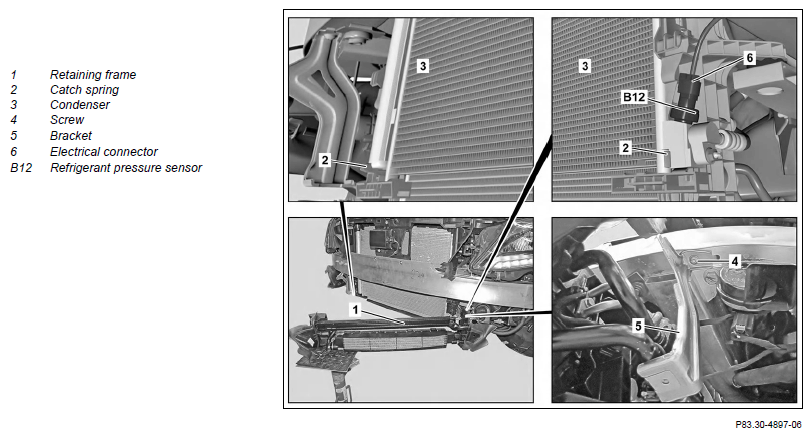 1 Retaining frame
2 Catch spring
3 Condenser
4 Screw
5 Bracket
6 Electrical connector
B12 Refrigerant pressure sensor

3

2

3

6

B12

2

1

4

5

P83.30-4897-06