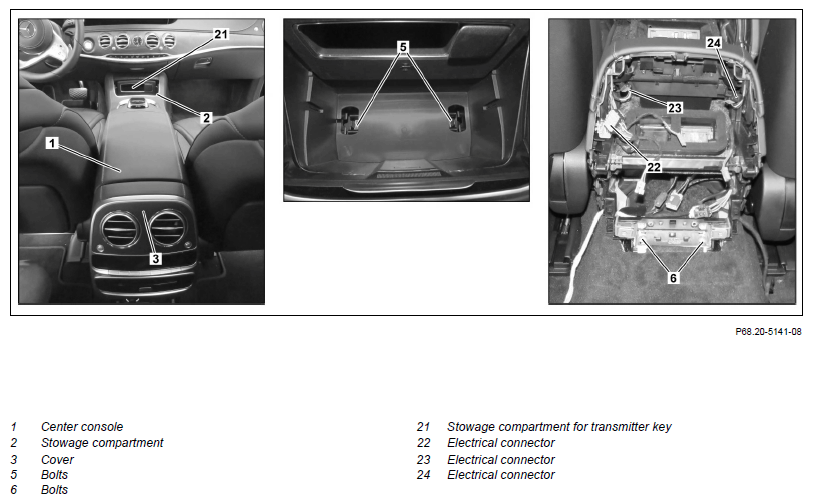 21
2
1
3
5
24
23
22
6

P68.20-5141-08

1 Center console
2 Stowage compartment
3 Cover
5 Bolts
6 Bolts

21 Stowage compartment for transmitter key
22 Electrical connector
23 Electrical connector
24 Electrical connector