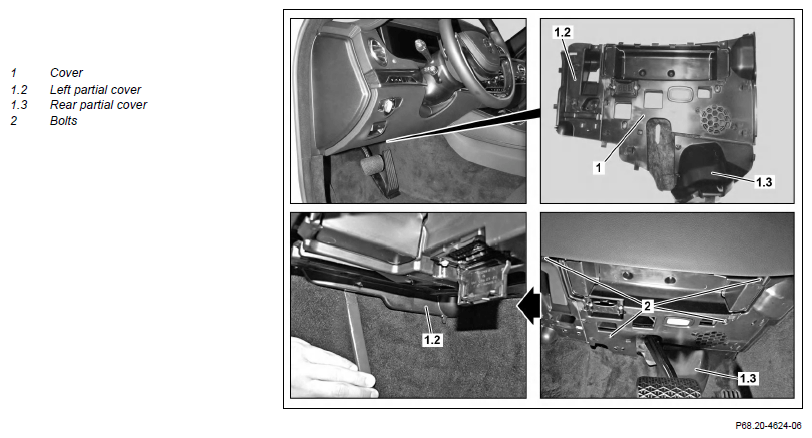 1 Cover
1.2 Left partial cover
1.3 Rear partial cover
2 Bolts

1.2
1
1.3
1.2
2
1.3

P68.20-4624-06