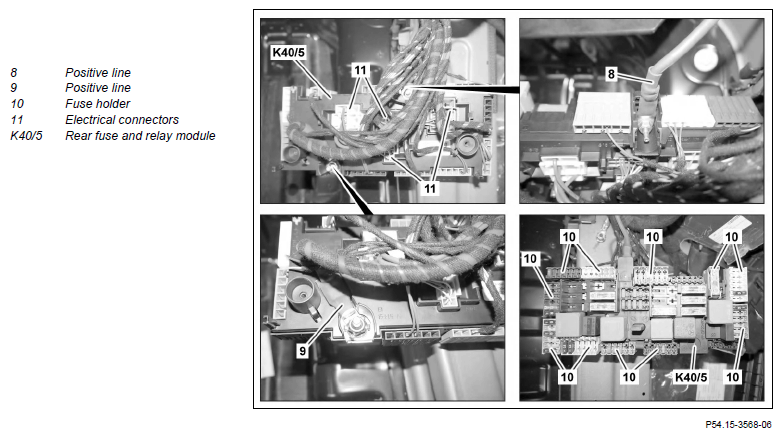 8 Positive line
9 Positive line
10 Fuse holder
11 Electrical connectors
K40/5 Rear fuse and relay module

K40/5
11
11
8
9
10
10
10
10
10
10
10
K40/5
10

P54.15-3568-06