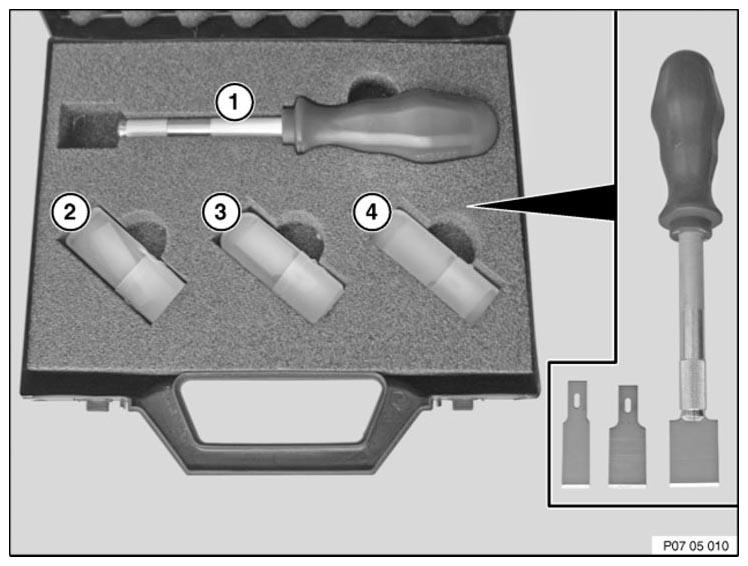 1
2
3
4
P07 05 010