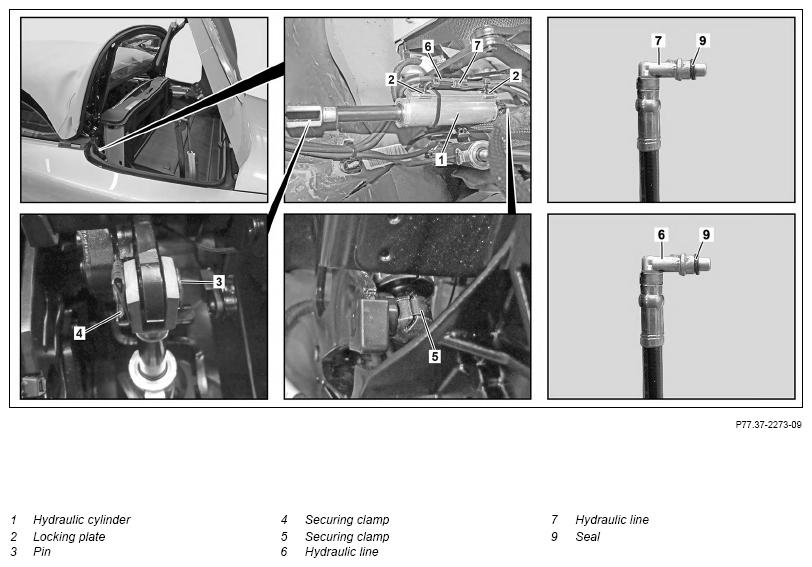 6
7
2
2
1
7
9
3
4
5
6
9

P77.37-2273-09

1 Hydraulic cylinder
2 Locking plate
3 Pin

4 Securing clamp
5 Securing clamp
6 Hydraulic line

7 Hydraulic line
9 Seal